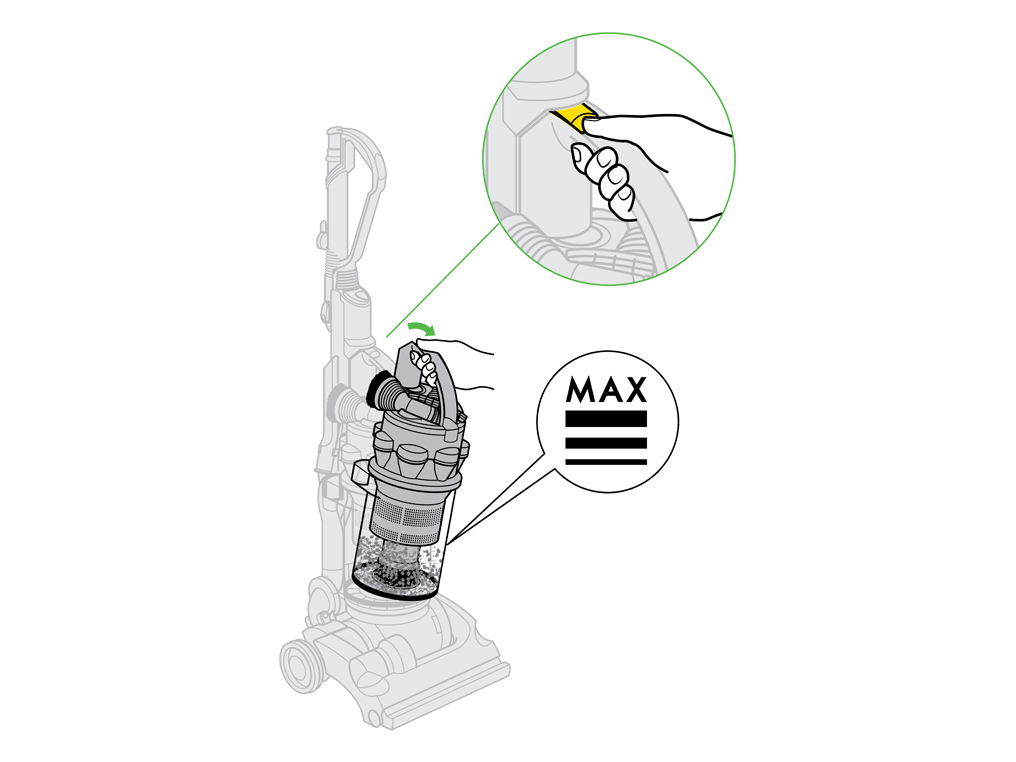 MAX